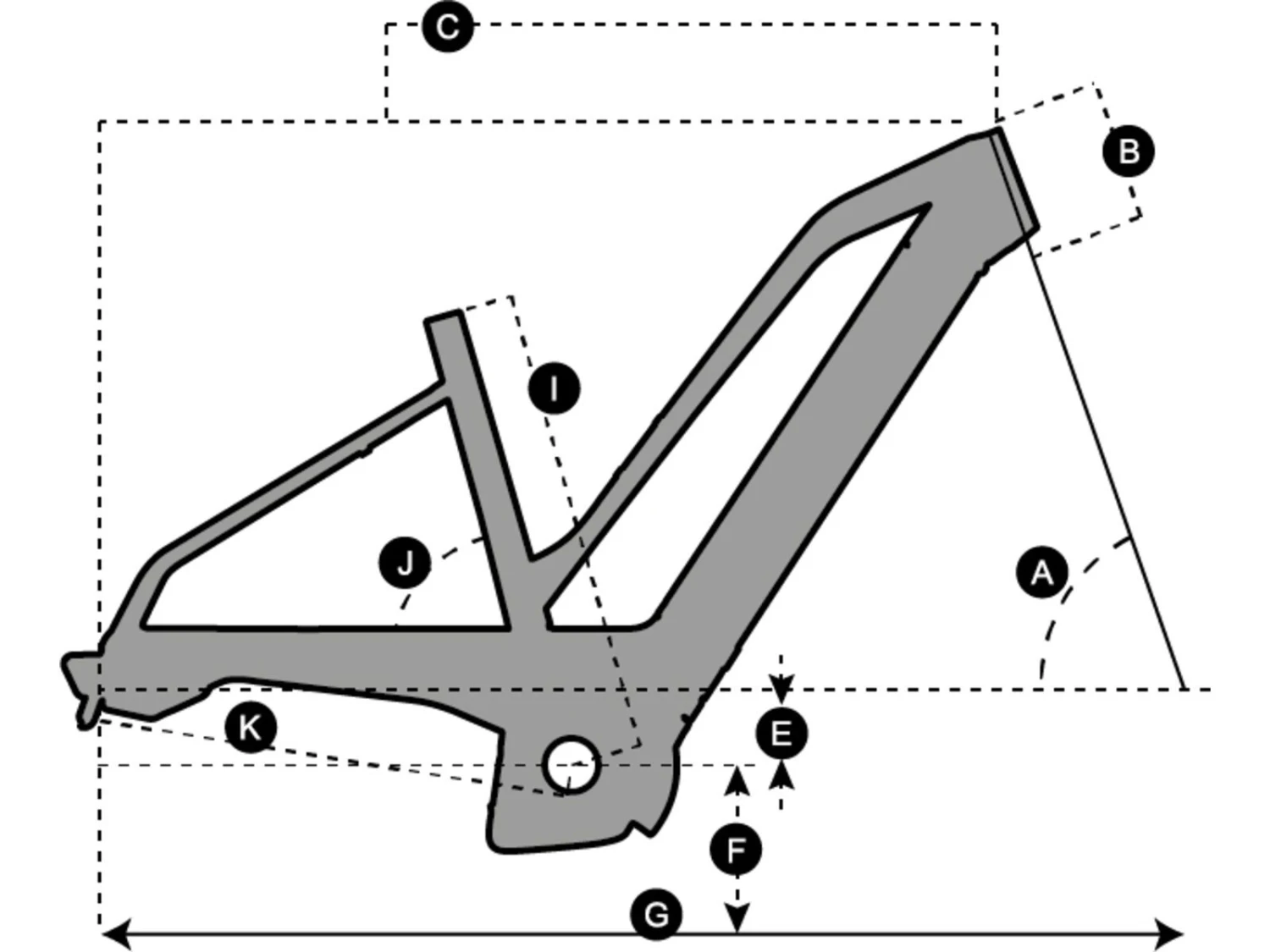 C
B
I
J
A
K
E
F
G