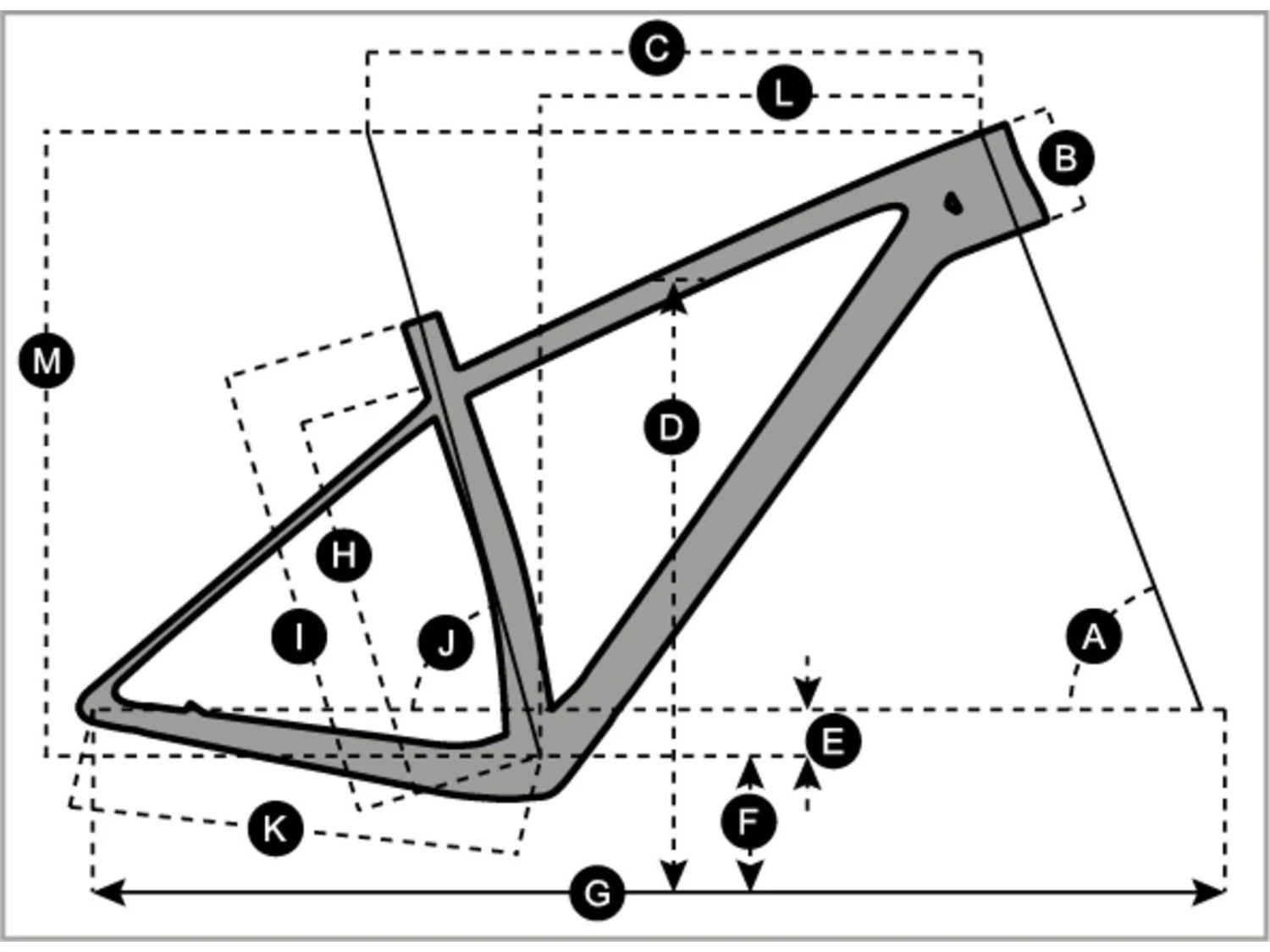 C
L
B
M
D
H
I
J
A
E
F
K
G