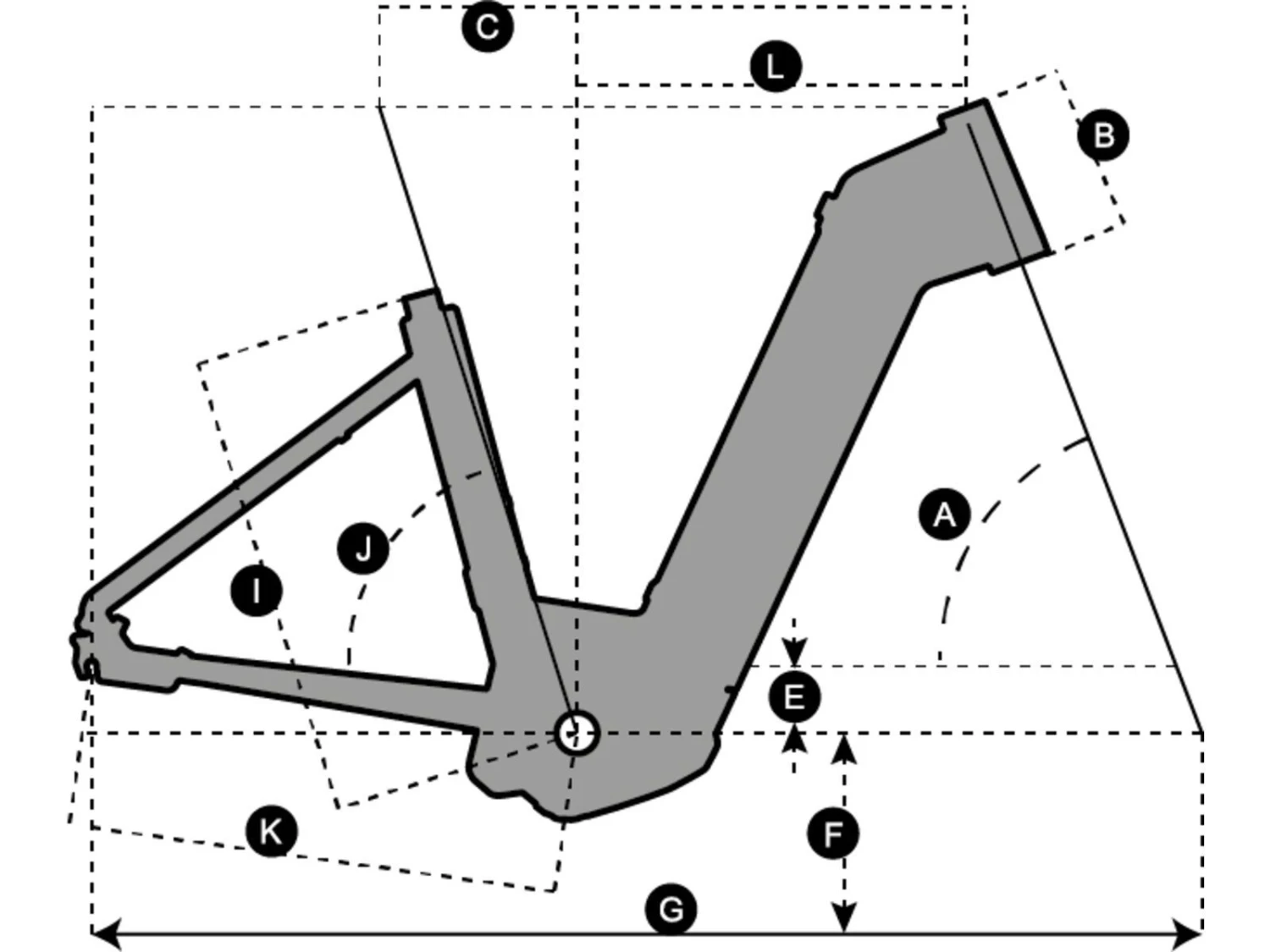 C
L
B
A
J
I
E
K
F
G